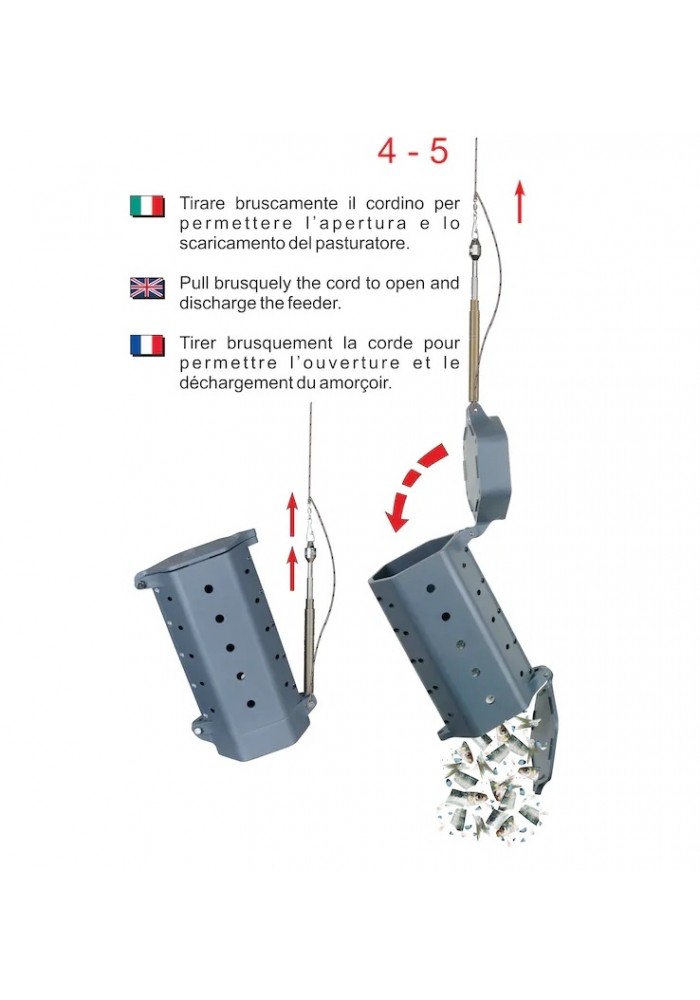 4 - 5

Tirare bruscamente il cordino per permettere l'apertura e lo scaricamento del pasturatore.

Pull brusquely the cord to open and discharge the feeder.

Tirer brusquement la corde pour permettre l'ouverture et le déchargement du amorçoir.